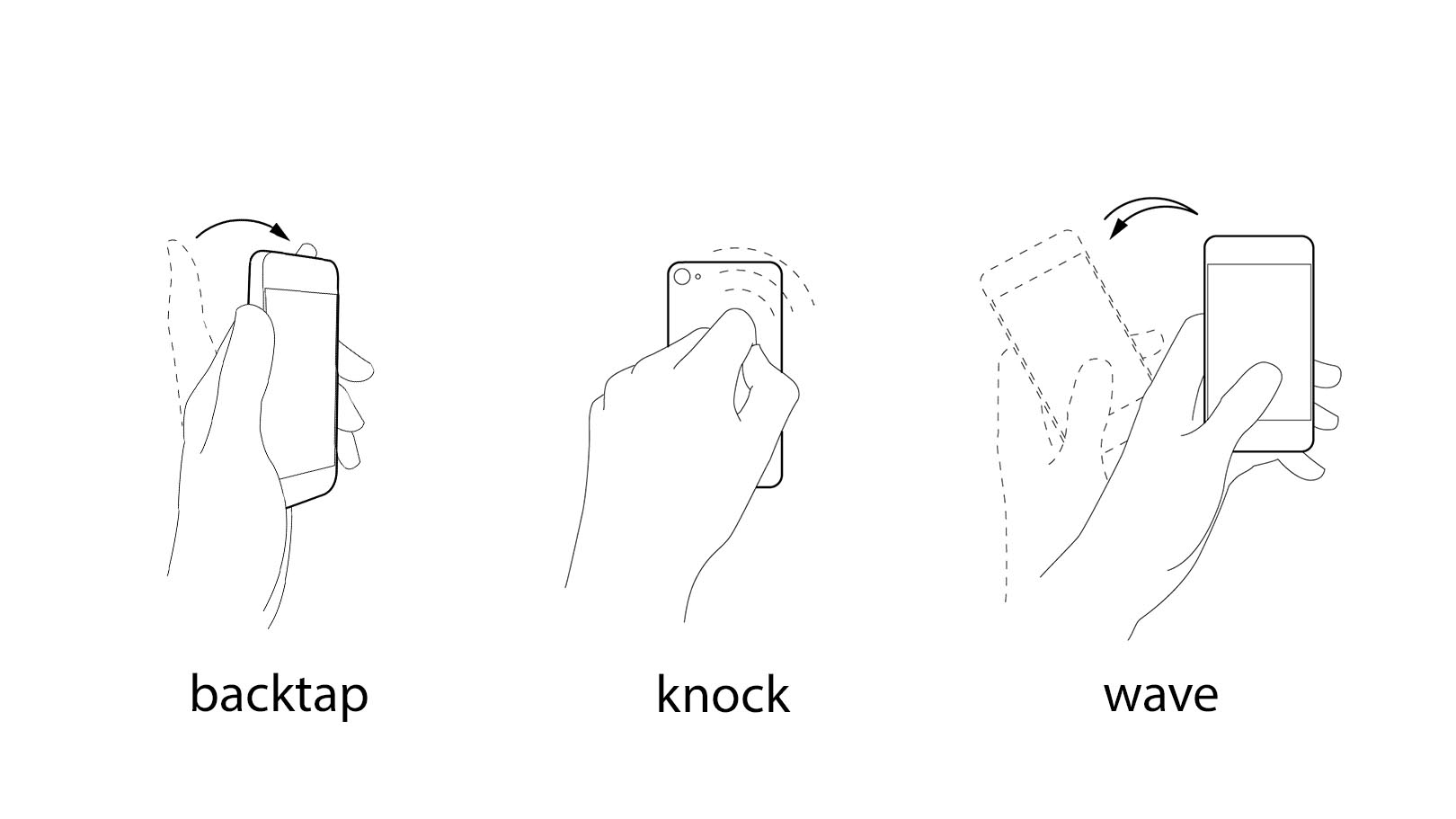 backtap

knock

wave